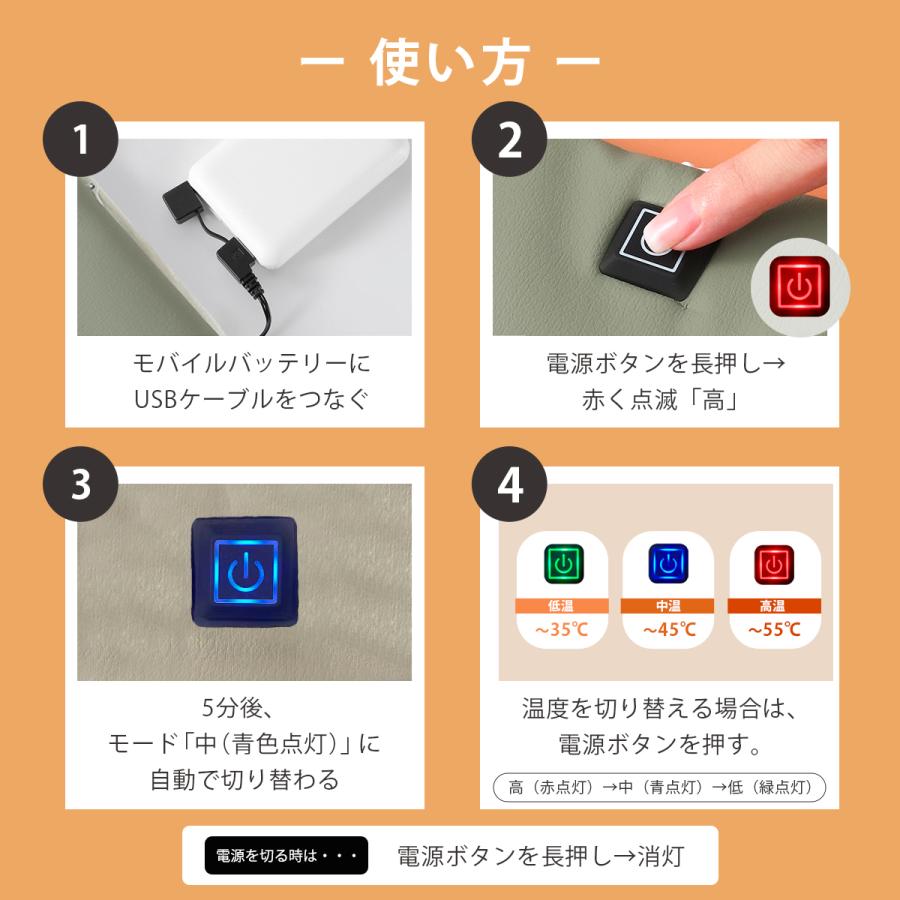 ー 使い方 ー

1

モバイルバッテリーに
USBケーブルをつなぐ

2

電源ボタンを長押し→
赤く点滅「高」

3

5分後、
モード「中（青色点灯）」に
自動で切り替わる

4

低温
～35℃

中温
～45℃

高温
～55℃

温度を切り替える場合は、
電源ボタンを押す。

高（赤点灯）→中（青点灯）→低（緑点灯）

電源を切る時は・・・

電源ボタンを長押し→消灯