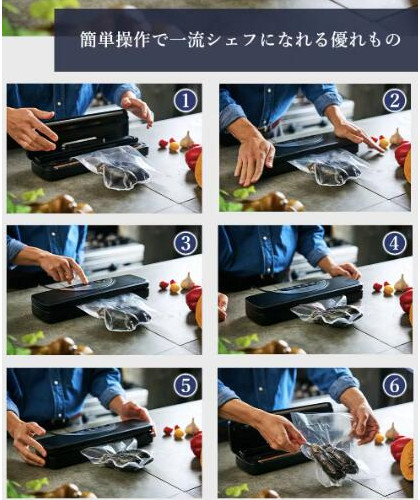 簡単操作で一流シェフになれる優れもの

①

②

③

④

⑤

⑥