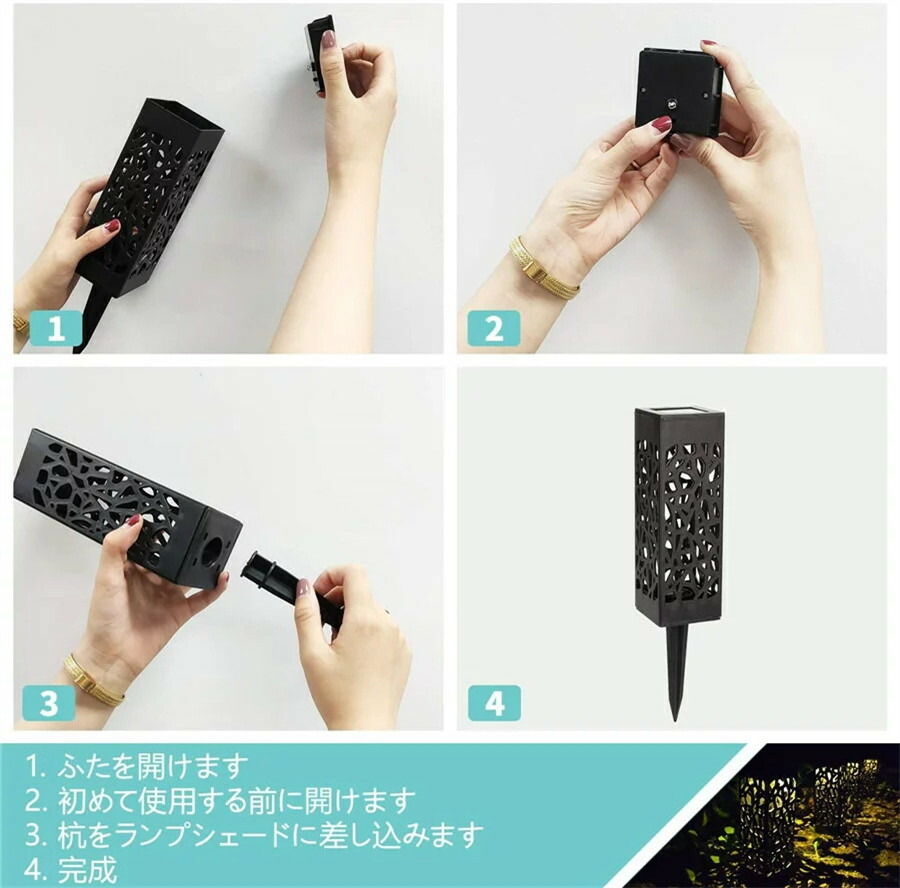 1

2

3

4

1. ふたを開けます
2. 初めて使用する前に開けます
3. 杭をランプシェードに差し込みます
4. 完成