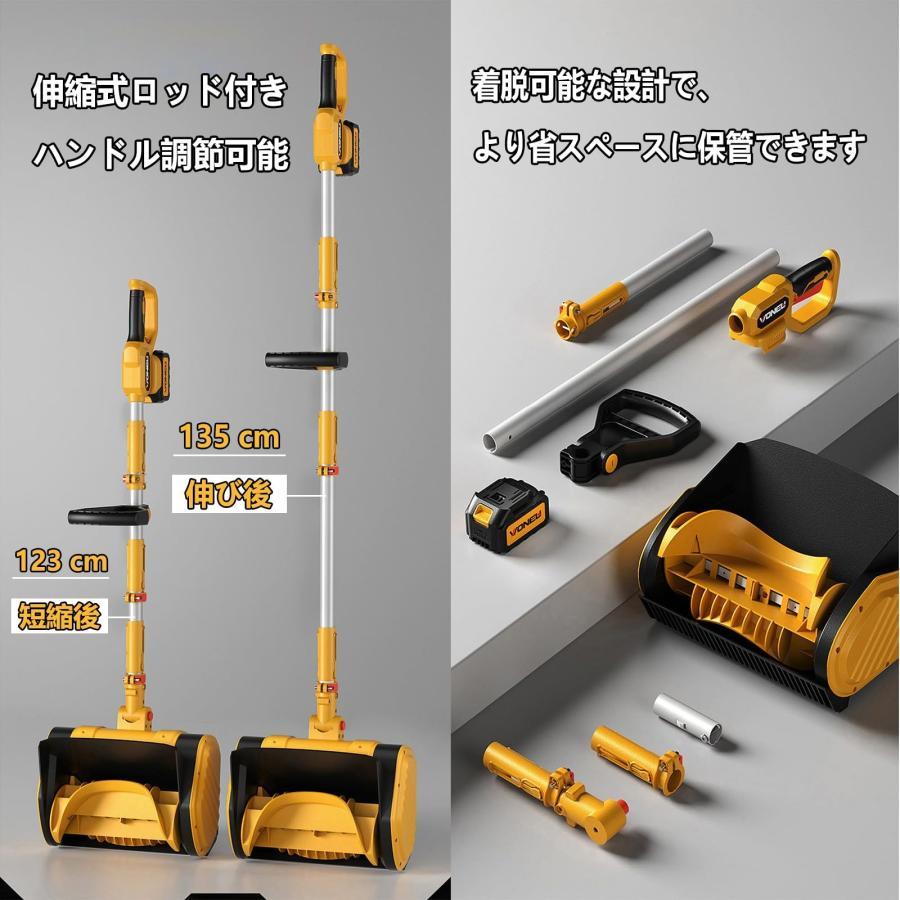 伸縮式ロッド付き
ハンドル調節可能

135 cm
伸び後

123 cm
短縮後

着脱可能な設計で、
より省スペースに保管できます

VONEU

VONEU