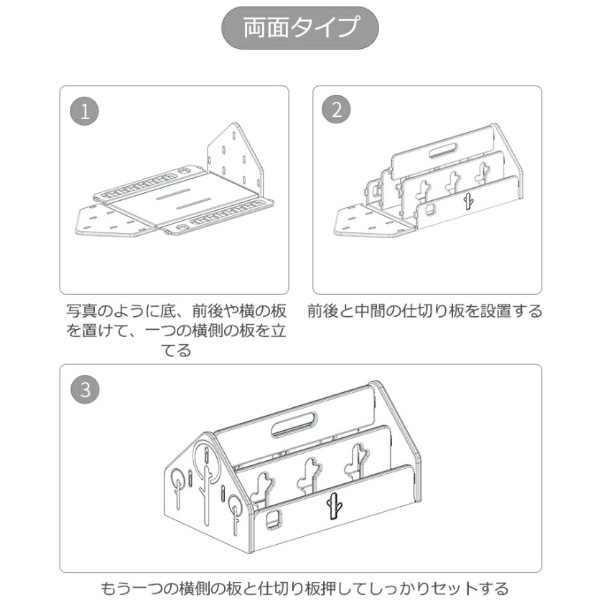 両面タイプ

1

写真のように底、前後や横の板を置けて、一つの横側の板を立てる

2

前後と中間の仕切り板を設置する

3

もう一つの横側の板と仕切り板押してしっかりセットする