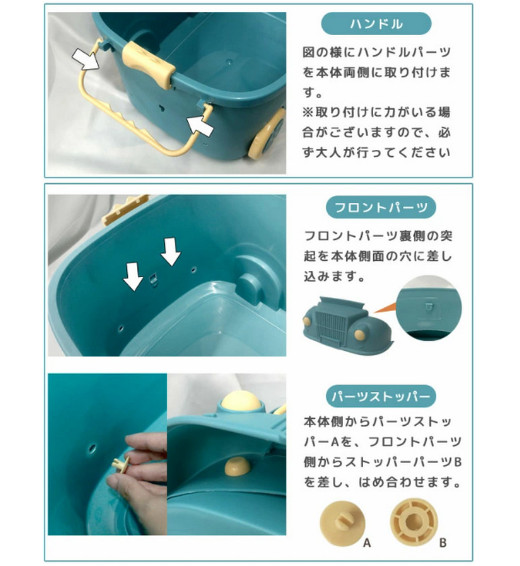 ハンドル

図の様にハンドルパーツを本体両側に取り付けます。
※取り付けに力がいる場合がございますので、必ず大人が行ってください

フロントパーツ

フロントパーツ裏側の突起を本体側面の穴に差し込みます。

パーツストッパー

本体側からパーツストッパーAを、フロントパーツ側からストッパーパーツBを差し、はめ合わせます。

A

B