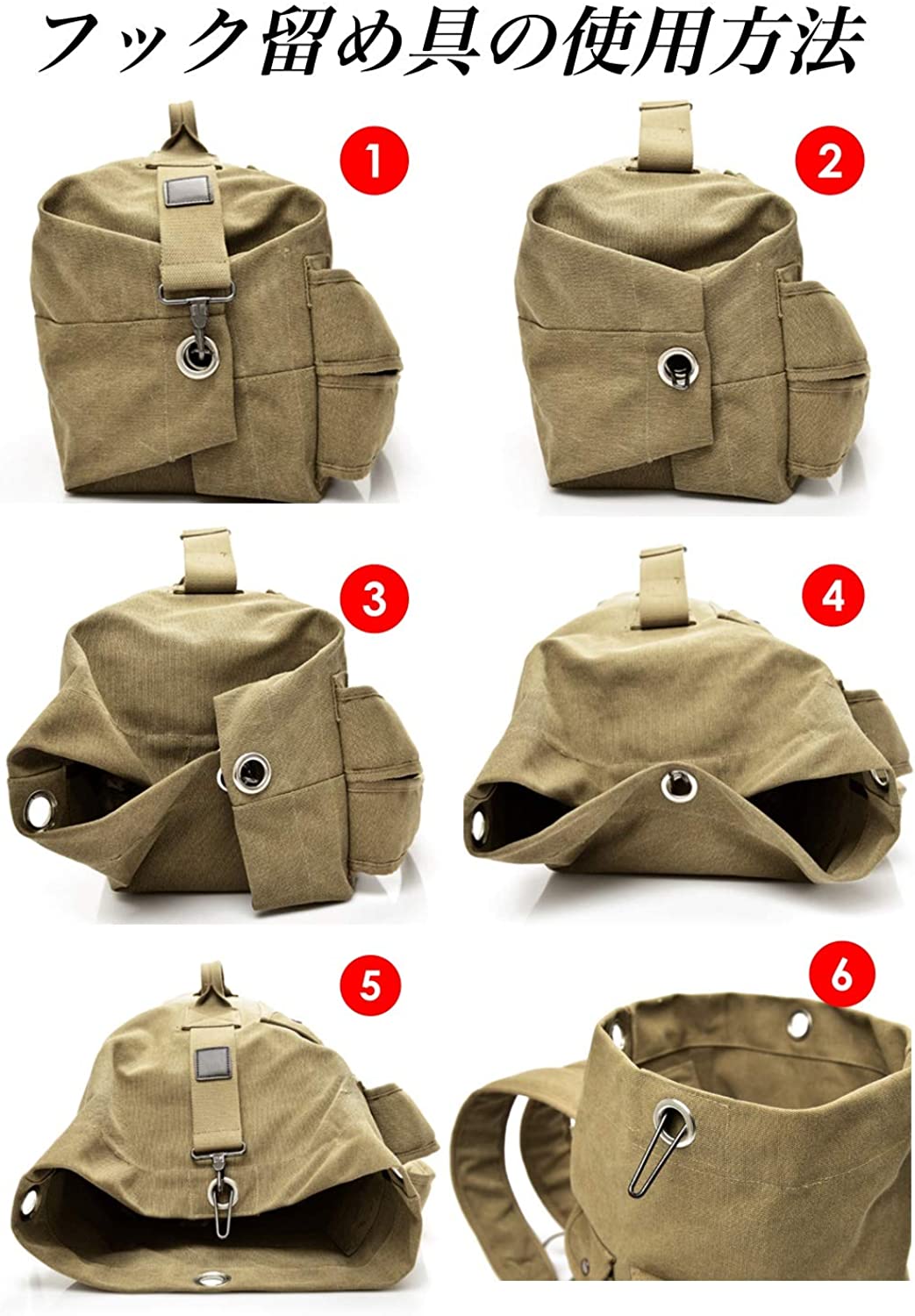 フック留め具の使用方法

1

2

3

4

5

6