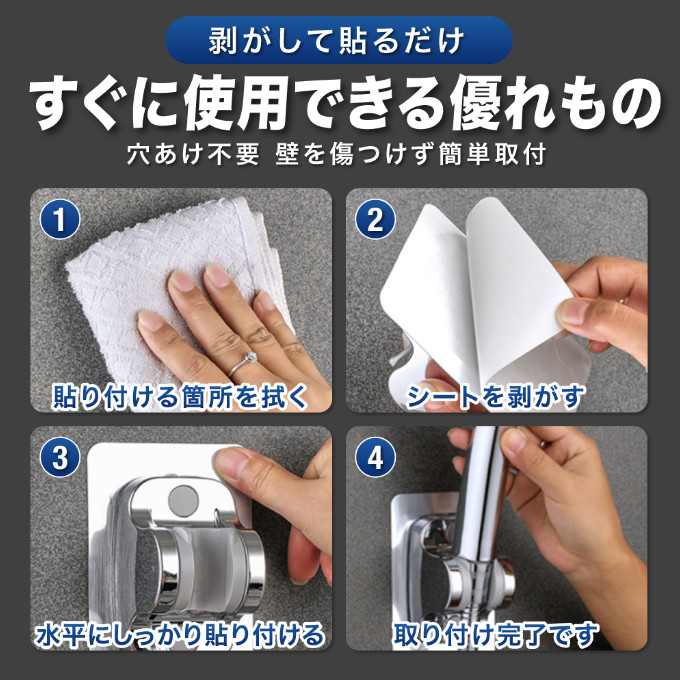 剥がして貼るだけ

すぐに使用できる優れもの

穴あけ不要 壁を傷つけず簡単取付

1

貼り付ける箇所を拭く

2

シートを剥がす

3

水平にしっかり貼り付ける

4

取り付け完了です