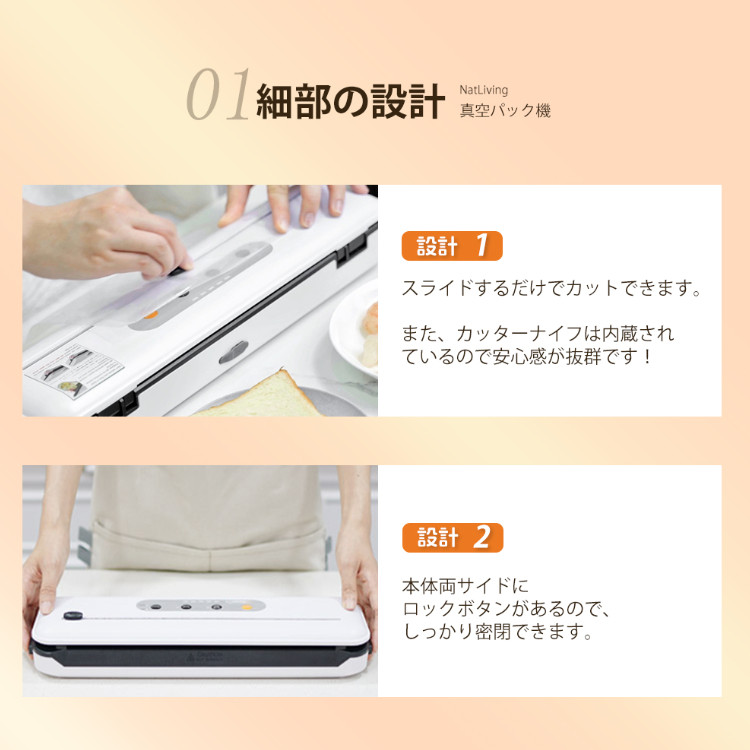 01 細部の設計 NatLiving 真空パック機

設計 1

スライドするだけでカットできます。

また、カッターナイフは内蔵されているので安心感が抜群です！

設計 2

本体両サイドにロックボタンがあるので、しっかり密閉できます。