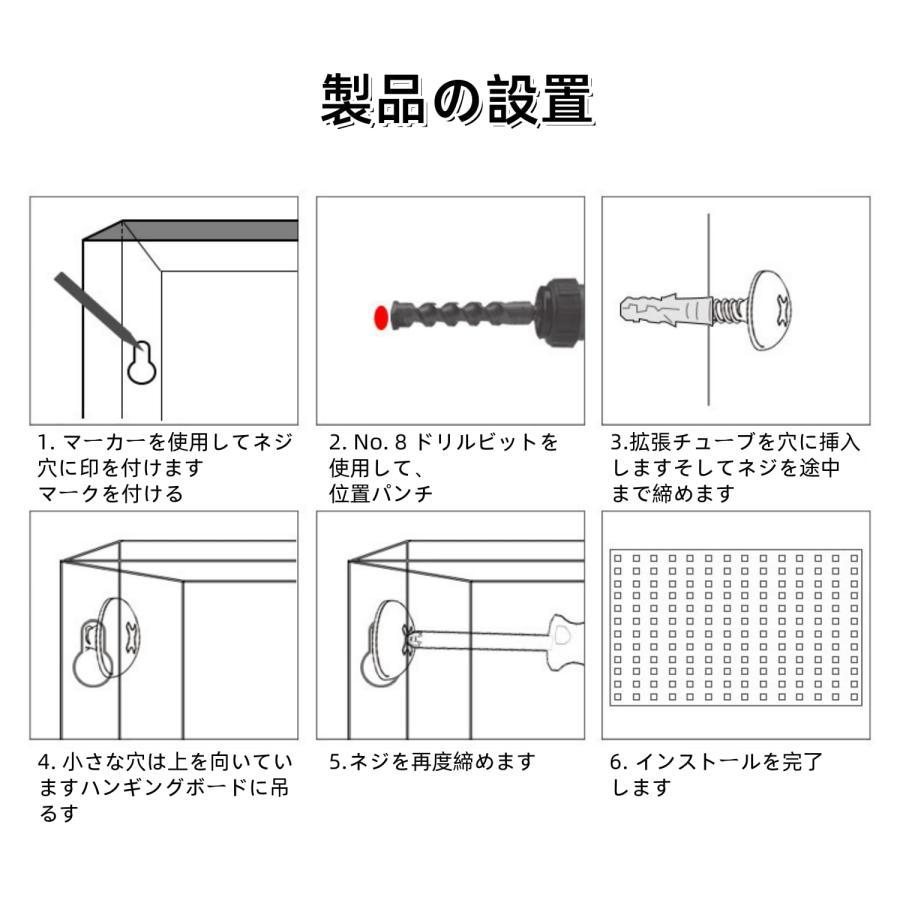 製品の設置

1. マーカーを使用してネジ穴に印を付けます
マークを付ける

2. No. 8 ドリルビットを使用して、
位置パンチ

3.拡張チューブを穴に挿入しますそしてネジを途中まで締めます

4. 小さな穴は上を向いていますハンギングボードに吊るす

5.ネジを再度締めます

6. インストールを完了します