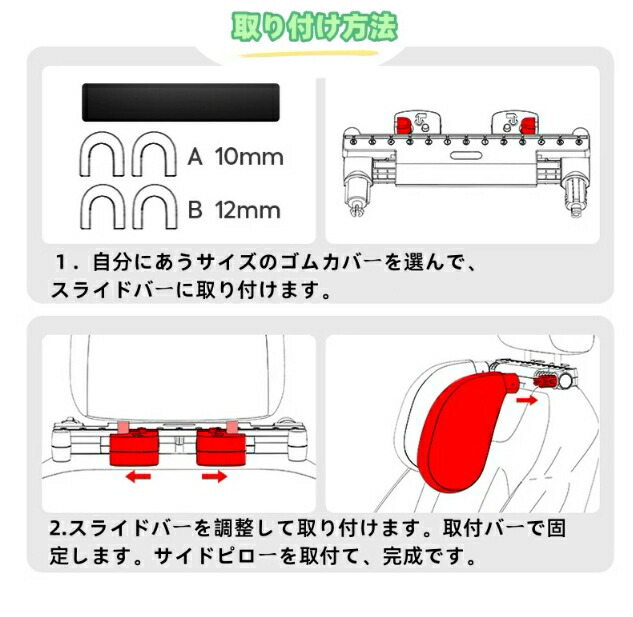 取り付け方法

A 10mm

B 12mm

1．自分にあうサイズのゴムカバーを選んで、スライドバーに取り付けます。

2.スライドバーを調整して取り付けます。取付バーで固定します。サイドピローを取付て、完成です。