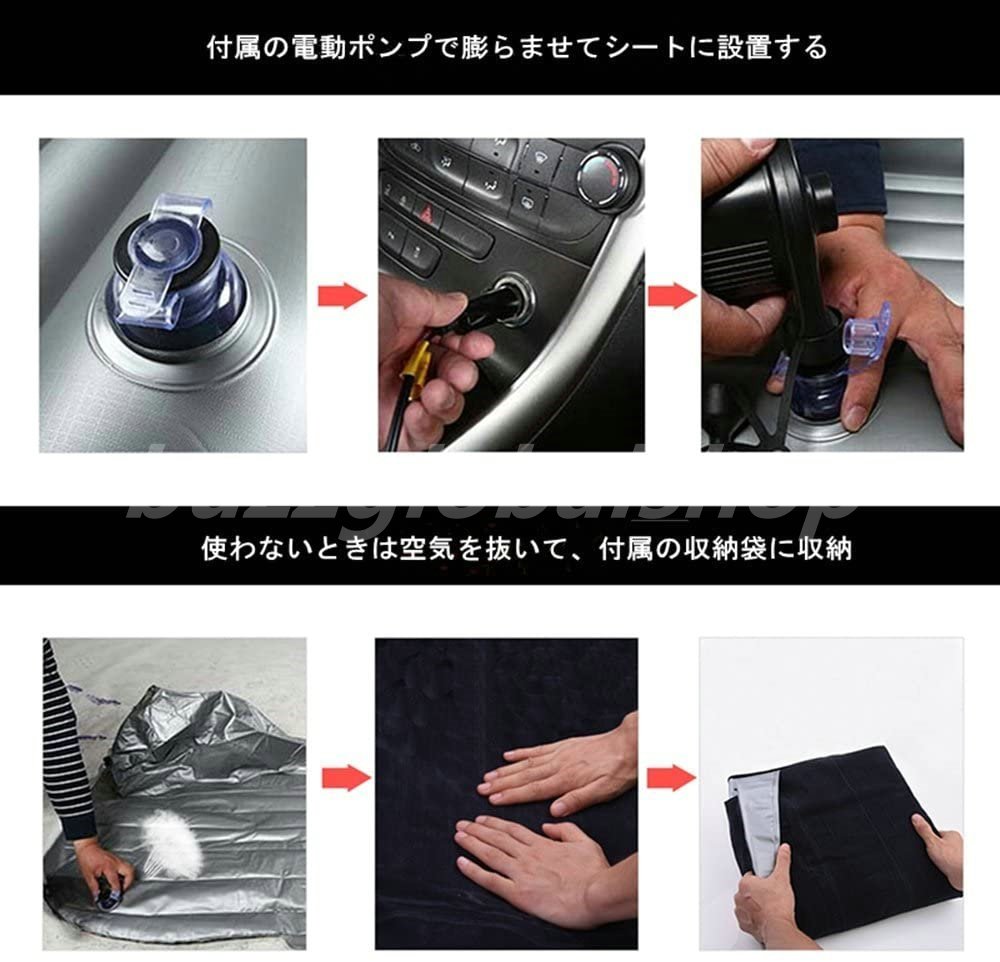 付属の電動ポンプで膨らませてシートに設置する

buzzglobalshop

使わないときは空気を抜いて、付属の収納袋に収納