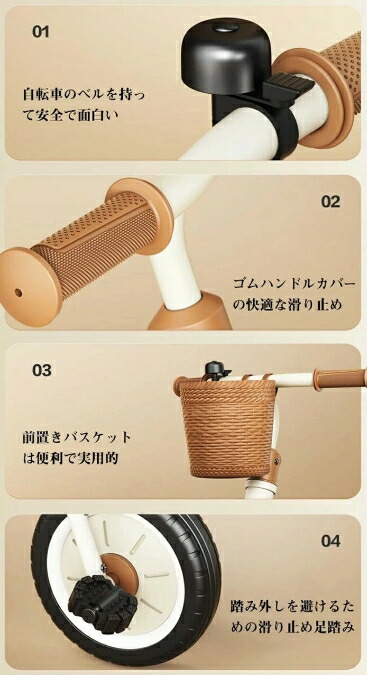 01

自転車のベルを持って安全で面白い

02

ゴムハンドルカバーの快適な滑り止め

03

前置きバスケットは便利で実用的

04

踏み外しを避けるための滑り止め足踏み