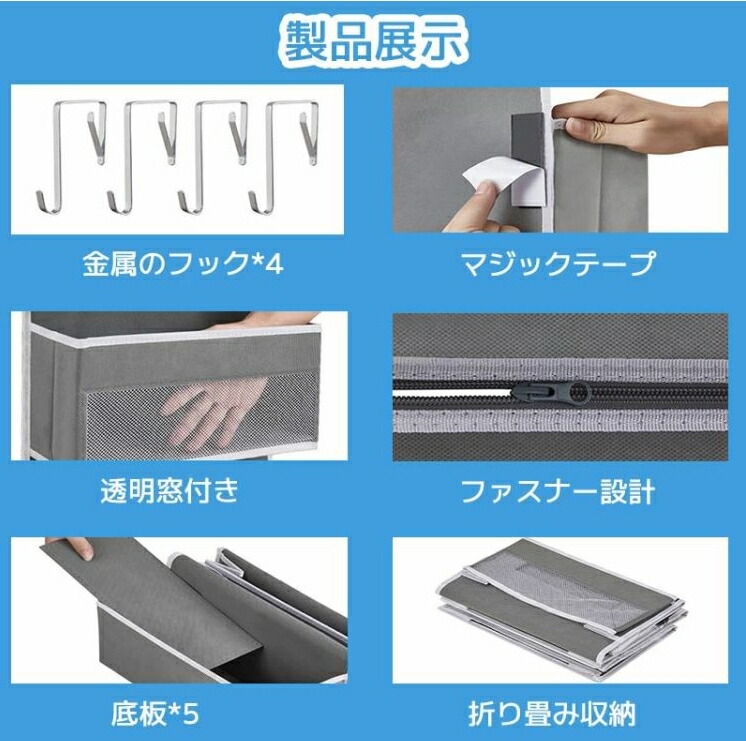 製品展示

金属のフック*4

マジックテープ

透明窓付き

ファスナー設計

底板*5

折り畳み収納