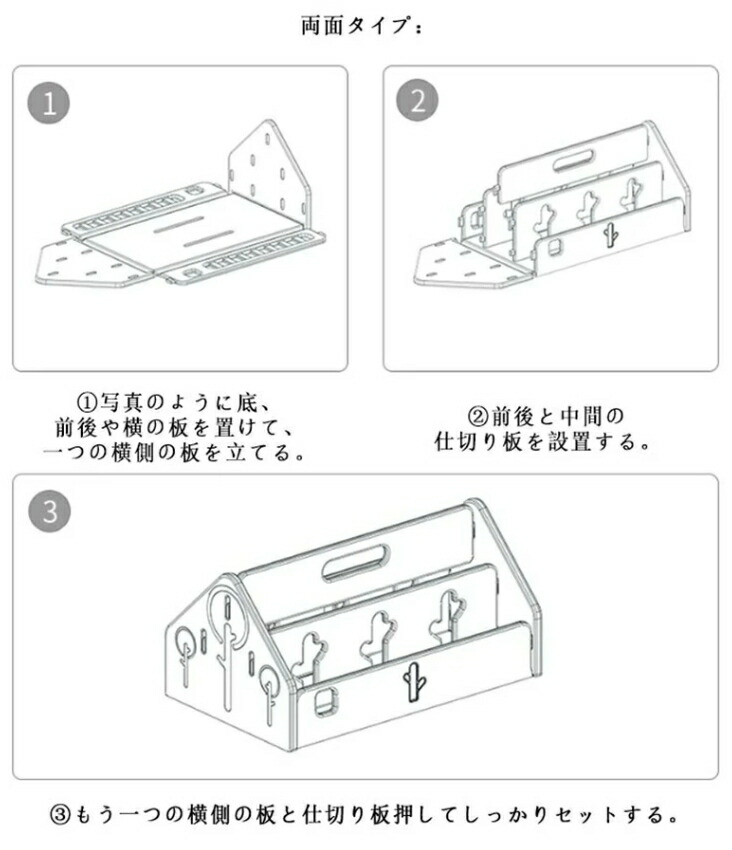 両面タイプ：

1

2

①写真のように底、前後や横の板を置けて、一つの横側の板を立てる。

②前後と中間の仕切り板を設置する。

3

③もう一つの横側の板と仕切り板押してしっかりセットする。