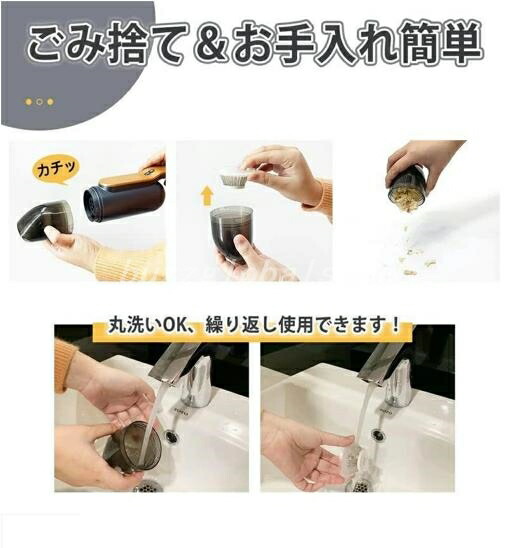 ごみ捨て＆お手入れ簡単

カチッ

丸洗いOK、繰り返し使用できます！