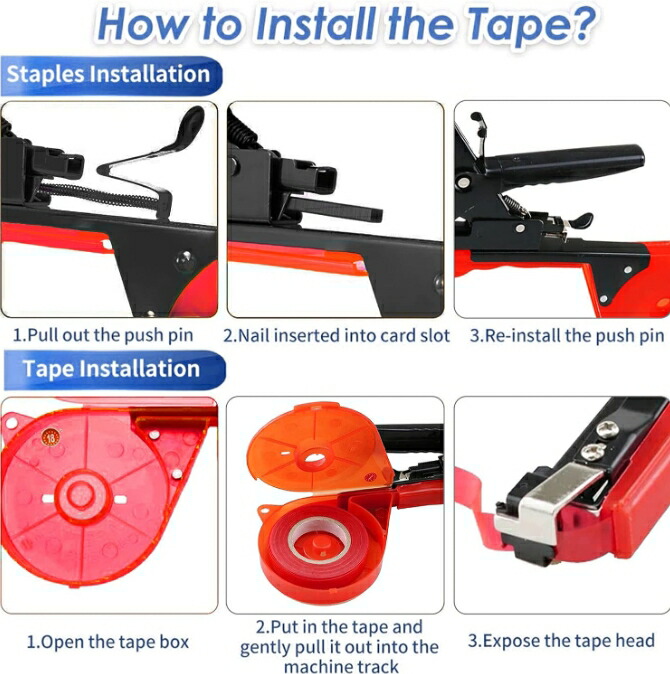 How to Install the Tape?

Staples Installation

1.Pull out the push pin

2.Nail inserted into card slot

3.Re-install the push pin

Tape Installation

18

1.Open the tape box

2.Put in the tape and gently pull it out into the machine track

3.Expose the tape head