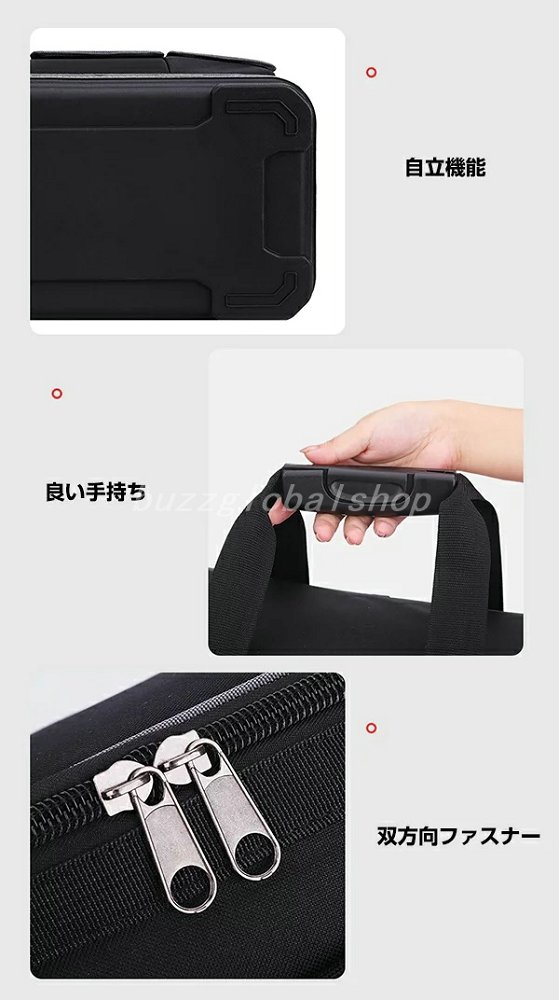 自立機能

良い手持ち

buzzglobalshop

双方向ファスナー