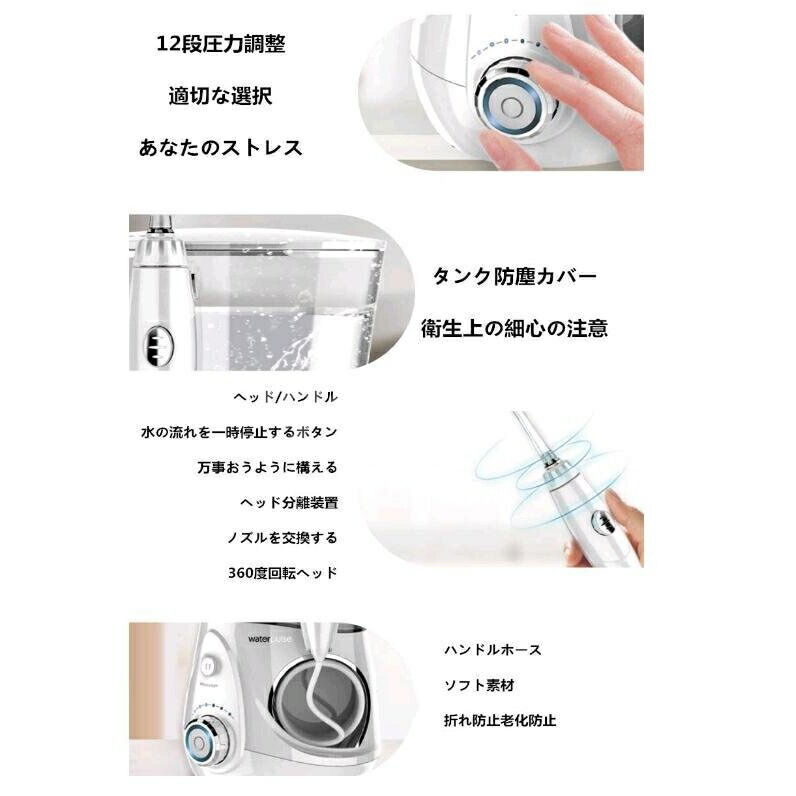 12段圧力調整

適切な選択

あなたのストレス

タンク防塵カバー

衛生上の細心の注意

ヘッド/ハンドル

水の流れを一時停止するボタン

万事おうように構える

ヘッド分離装置

ノズルを交換する

360度回転ヘッド

waterpulse

ハンドルホース

ソフト素材

折れ防止老化防止