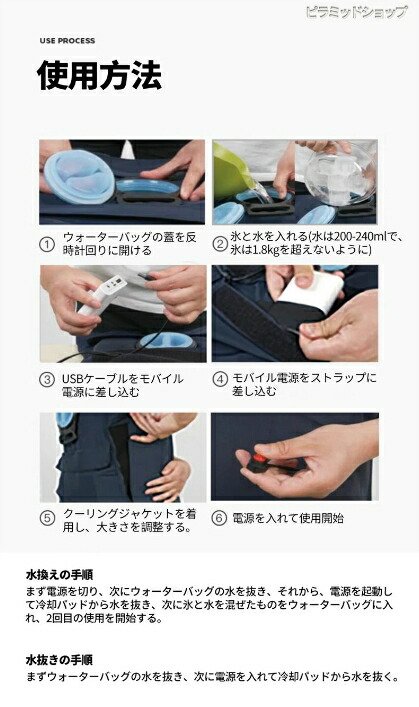 ピラミッドショップ

USE PROCESS

使用方法

① ウォーターバッグの蓋を反時計回りに開ける

② 氷と水を入れる(水は200-240mlで、氷は1.8kgを超えないように)

③ USBケーブルをモバイル電源に差し込む

④ モバイル電源をストラップに差し込む

⑤ クーリングジャケットを着用し、大きさを調整する。

⑥ 電源を入れて使用開始

水換えの手順

まず電源を切り、次にウォーターバッグの水を抜き、それから、電源を起動して冷却パッドから水を抜き、次に氷と水を混ぜたものをウォーターバッグに入れ、2回目の使用を開始する。

水抜きの手順

まずウォーターバッグの水を抜き、次に電源を入れて冷却パッドから水を抜く。