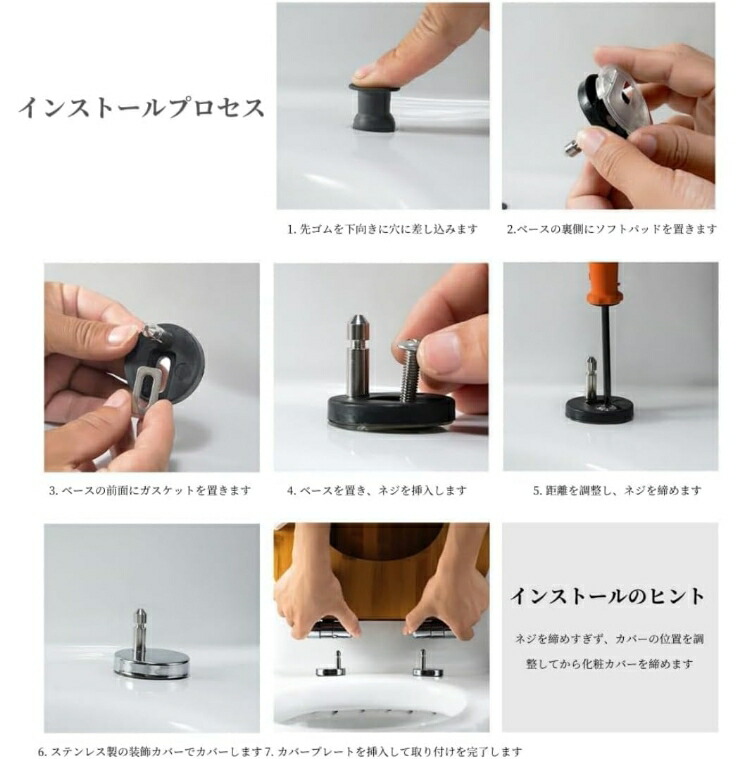 インストールプロセス

1. 先ゴムを下向きに穴に差し込みます

2.ベースの裏側にソフトパッドを置きます

3. ベースの前面にガスケットを置きます

4. ベースを置き、ネジを挿入します

5. 距離を調整し、ネジを締めます

インストールのヒント

ネジを締めすぎず、カバーの位置を調整してから化粧カバーを締めます

6. ステンレス製の装飾カバーでカバーします 7. カバープレートを挿入して取り付けを完了します