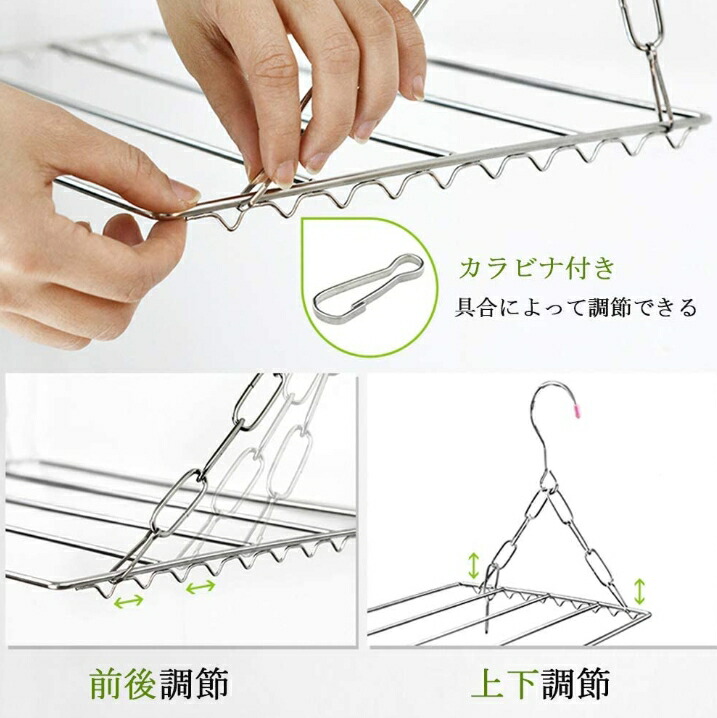 カラビナ付き
具合によって調節できる

前後調節

上下調節