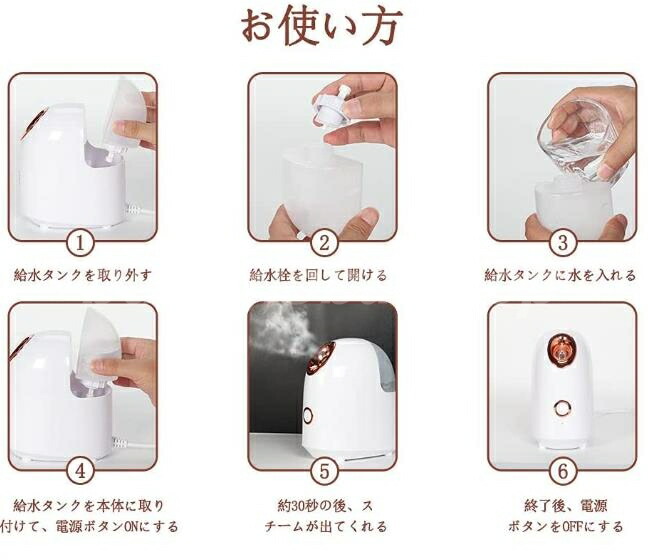 お使い方

①
給水タンクを取り外す

②
給水栓を回して開ける

③
給水タンクに水を入れる

④
給水タンクを本体に取り付けて、電源ボタンONにする

⑤
約30秒の後、スチームが出てくれる

⑥
終了後、電源ボタンをOFFにする