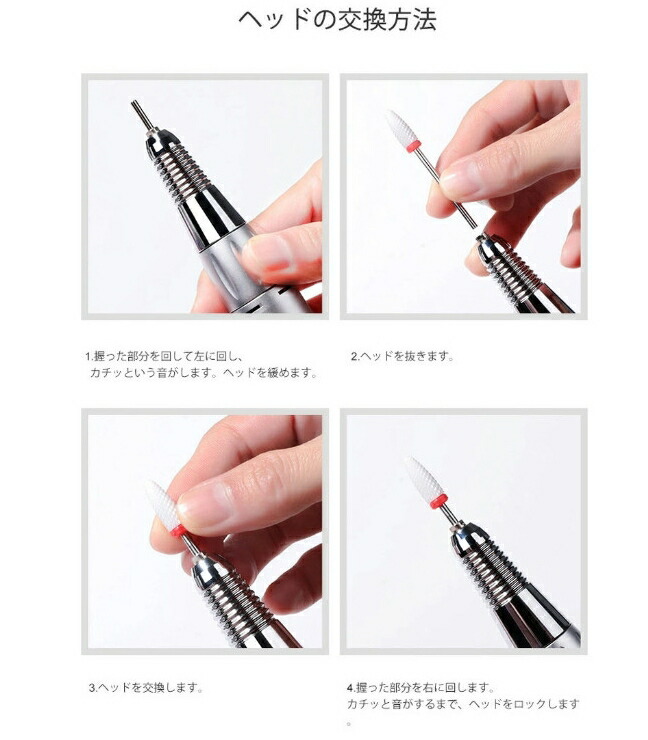 ヘッドの交換方法

1.握った部分を回して左に回し、カチッという音がします。ヘッドを緩めます。

2.ヘッドを抜きます。

3.ヘッドを交換します。

4.握った部分を右に回します。カチッと音がするまで、ヘッドをロックします。