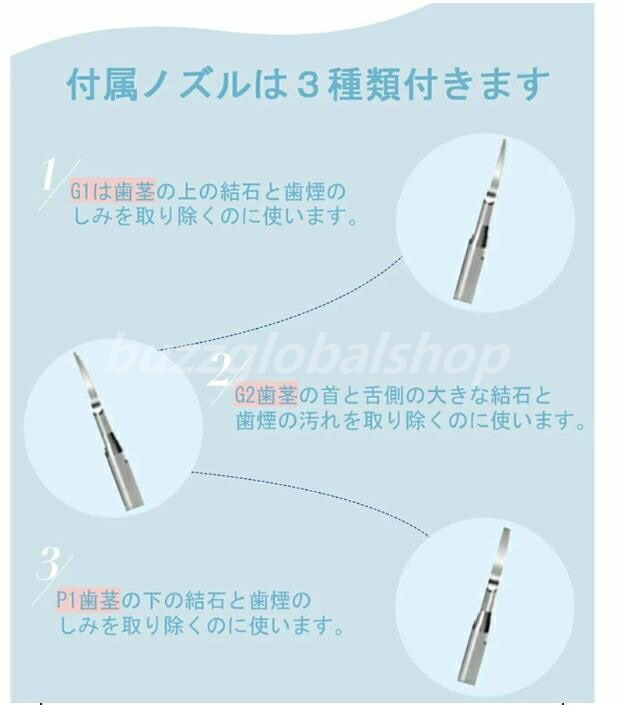 付属ノズルは３種類付きます

1

G1は歯茎の上の結石と歯煙のしみを取り除くのに使います。

buzzglobalshop

2

G2歯茎の首と舌側の大きな結石と歯煙の汚れを取り除くのに使います。

3

P1歯茎の下の結石と歯煙のしみを取り除くのに使います。