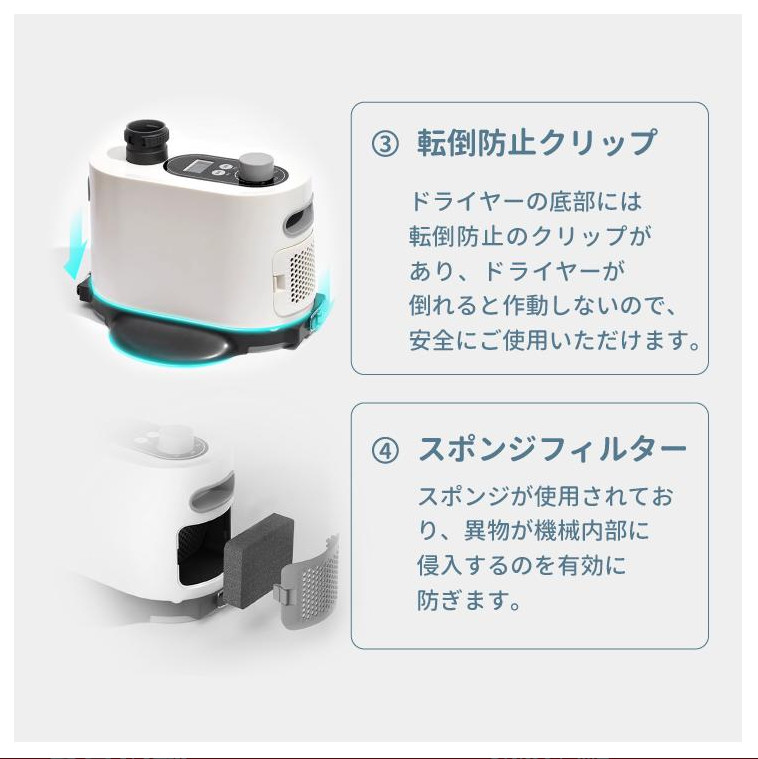 ③ 転倒防止クリップ

ドライヤーの底部には転倒防止のクリップがあり、ドライヤーが倒れると作動しないので、安全にご使用いただけます。

④ スポンジフィルター

スポンジが使用されており、異物が機械内部に侵入するのを有効に防ぎます。