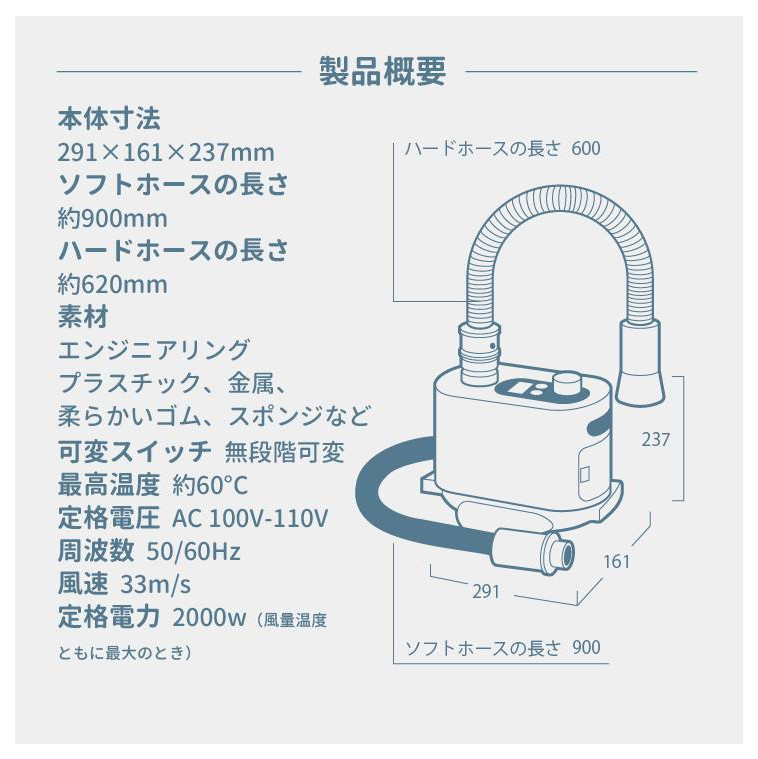 製品概要

本体寸法
291×161×237mm
ソフトホースの長さ
約900mm
ハードホースの長さ
約620mm
素材
エンジニアリング
プラスチック、金属、
柔らかいゴム、スポンジなど
可変スイッチ 無段階可変
最高温度 約60°C
定格電圧 AC 100V-110V
周波数 50/60Hz
風速 33m/s
定格電力 2000w（風量温度ともに最大のとき）

ハードホースの長さ 600
237
161
291
ソフトホースの長さ 900