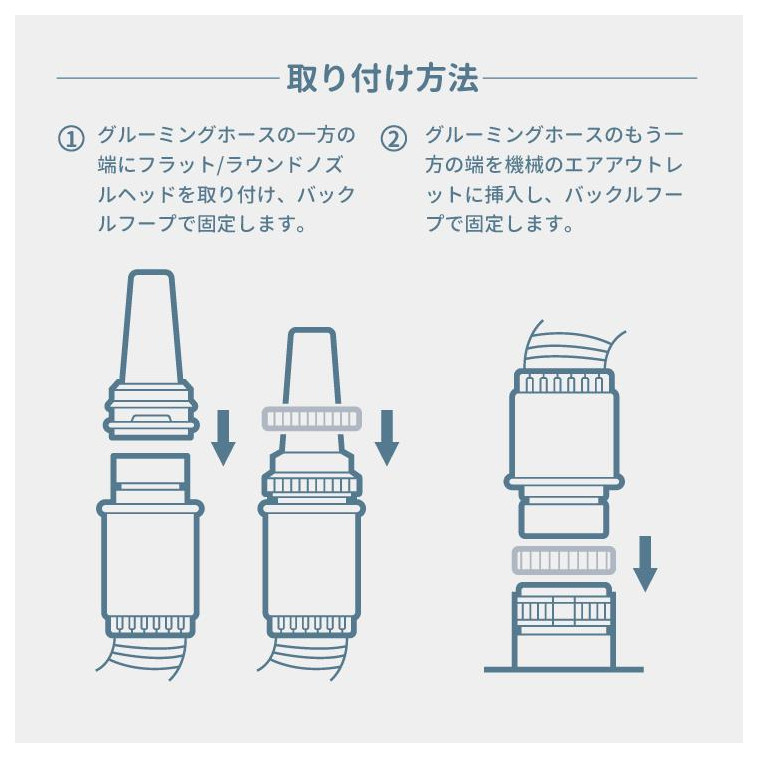 取り付け方法

① グルーミングホースの一方の端にフラット/ラウンドノズルヘッドを取り付け、バックルフープで固定します。

② グルーミングホースのもう一方の端を機械のエアアウトレットに挿入し、バックルフープで固定します。