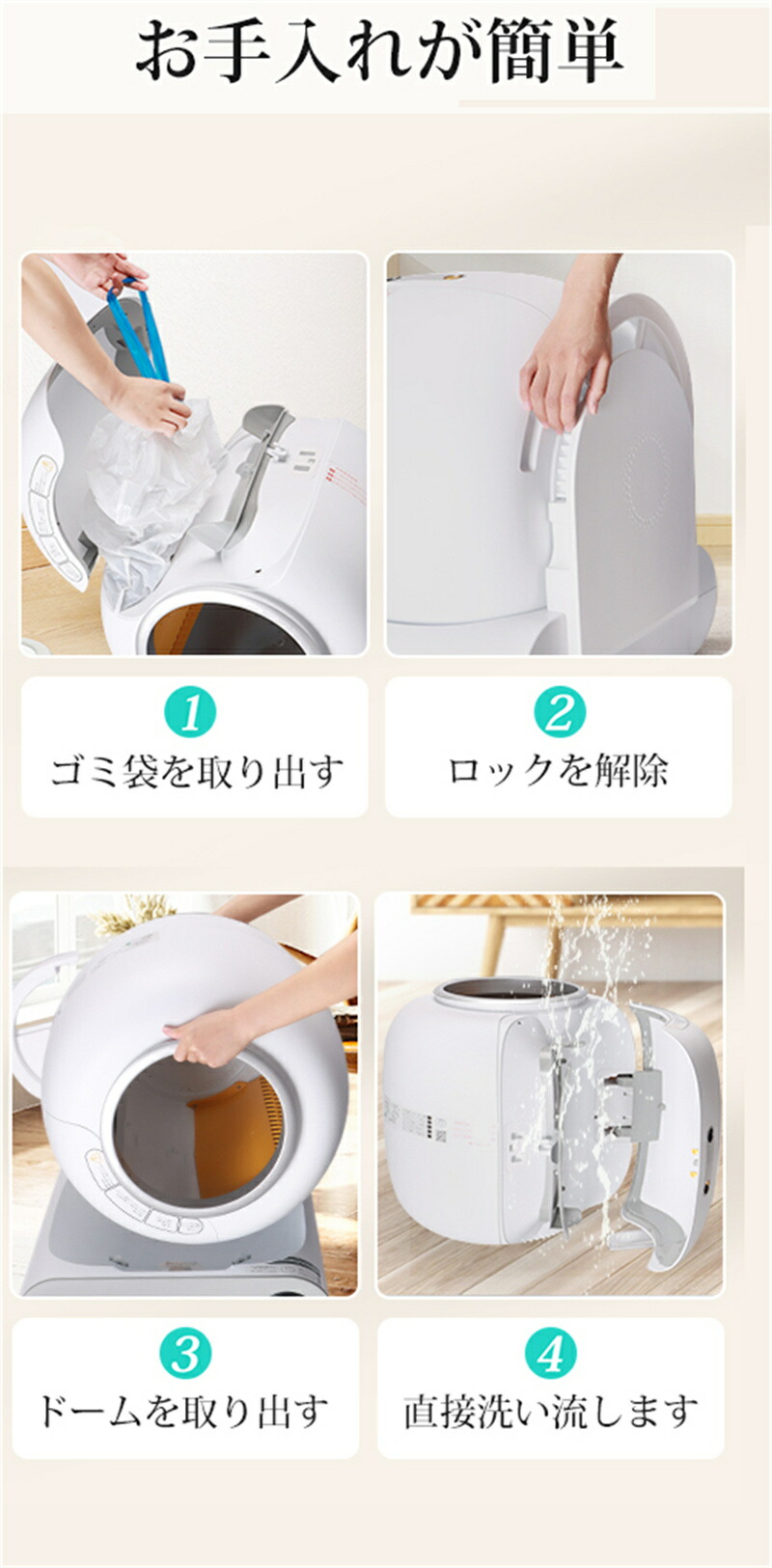 お手入れが簡単

1
ゴミ袋を取り出す

2
ロックを解除

3
ドームを取り出す

4
直接洗い流します