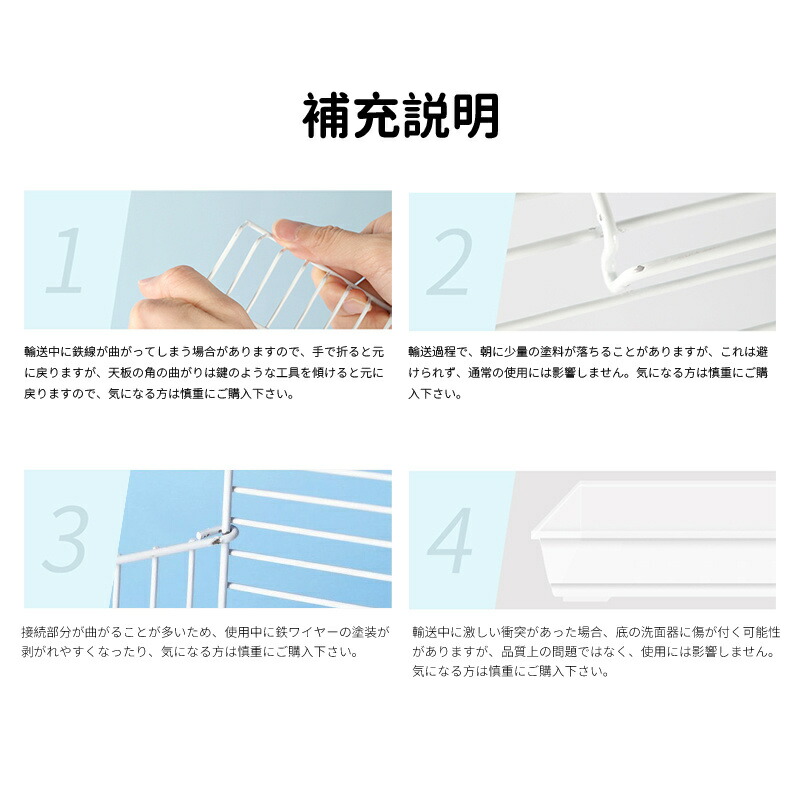 補充説明

1

輸送中に鉄線が曲がってしまう場合がありますので、手で折ると元に戻りますが、天板の角の曲がりは鍵のような工具を傾けると元に戻りますので、気になる方は慎重にご購入下さい。

2

輸送過程で、朝に少量の塗料が落ちることがありますが、これは避けられず、通常の使用には影響しません。気になる方は慎重にご購入下さい。

3

接続部分が曲がることが多いため、使用中に鉄ワイヤーの塗装が剥がれやすくなったり、気になる方は慎重にご購入下さい。

4

輸送中に激しい衝突があった場合、底の洗面器に傷が付く可能性がありますが、品質上の問題ではなく、使用には影響しません。気になる方は慎重にご購入下さい。