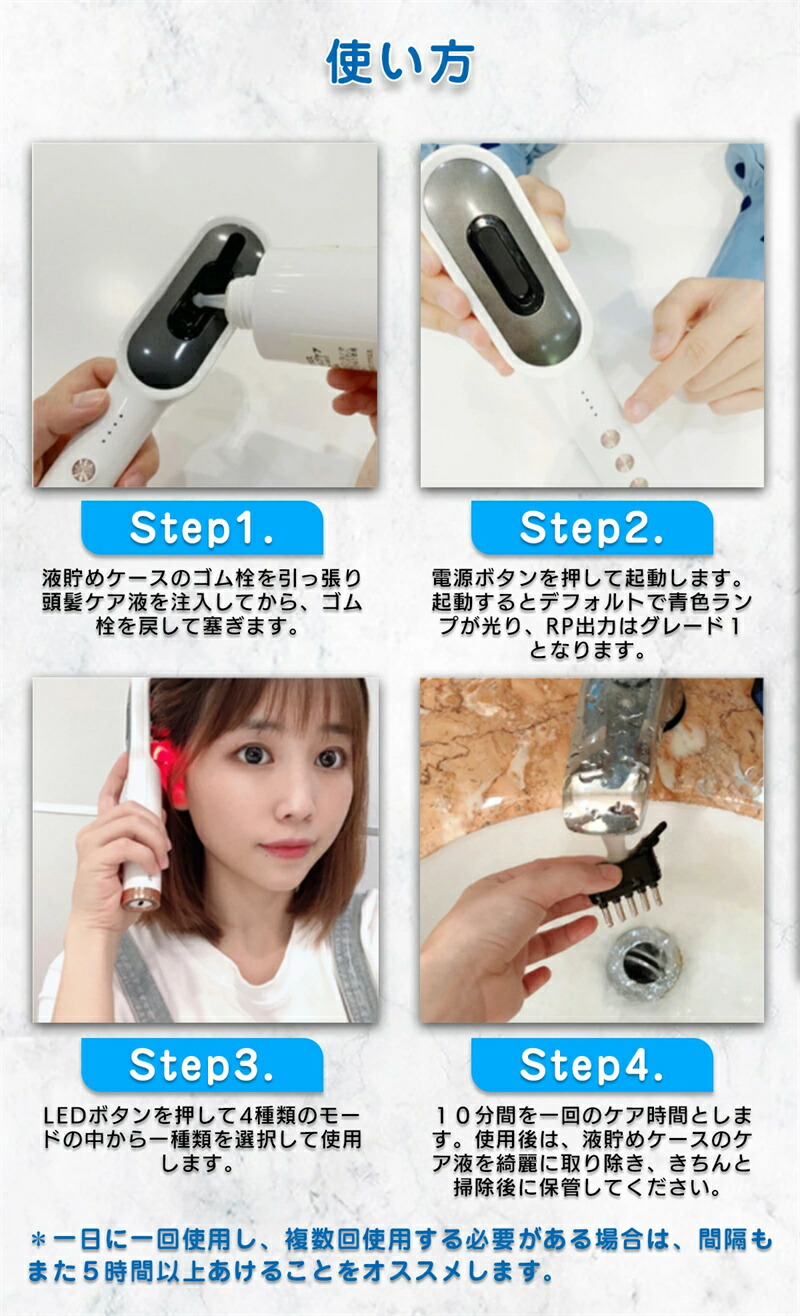 使い方

Step1.

液貯めケースのゴム栓を引っ張り頭髪ケア液を注入してから、ゴム栓を戻して塞ぎます。

Step2.

電源ボタンを押して起動します。起動するとデフォルトで青色ランプが光り、RP出力はグレード１となります。

Step3.

LEDボタンを押して4種類のモードの中から一種類を選択して使用します。

Step4.

１０分間を一回のケア時間とします。使用後は、液貯めケースのケア液を綺麗に取り除き、きちんと掃除後に保管してください。

＊一日に一回使用し、複数回使用する必要がある場合は、間隔もまた５時間以上あけることをオススメします。