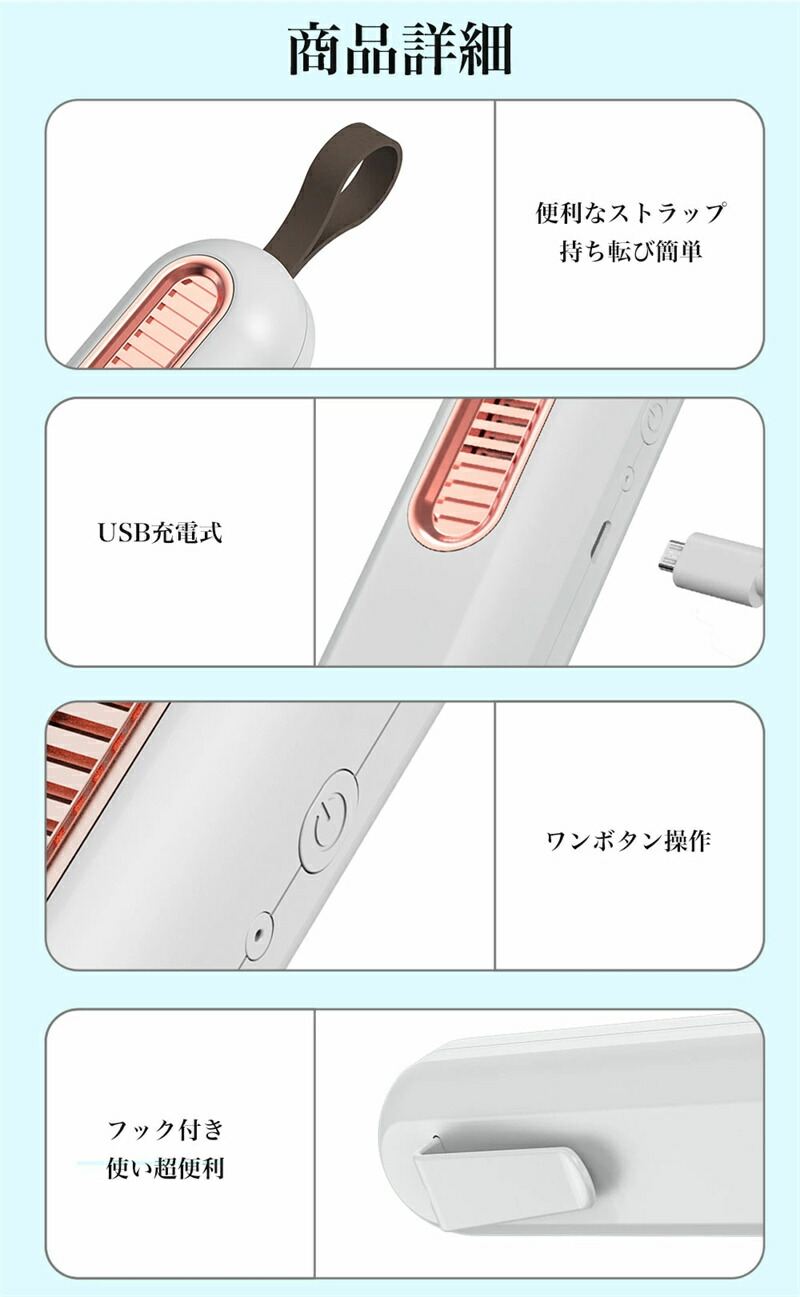 商品詳細

便利なストラップ
持ち転び簡単

USB充電式

ワンボタン操作

フック付き
使い超便利