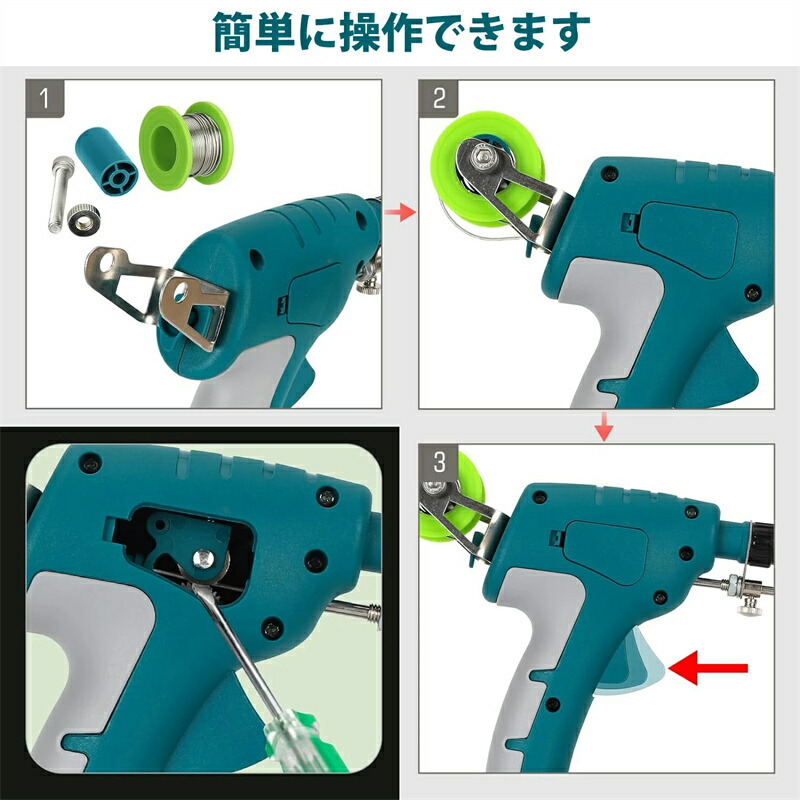 簡単に操作できます

1

2

3