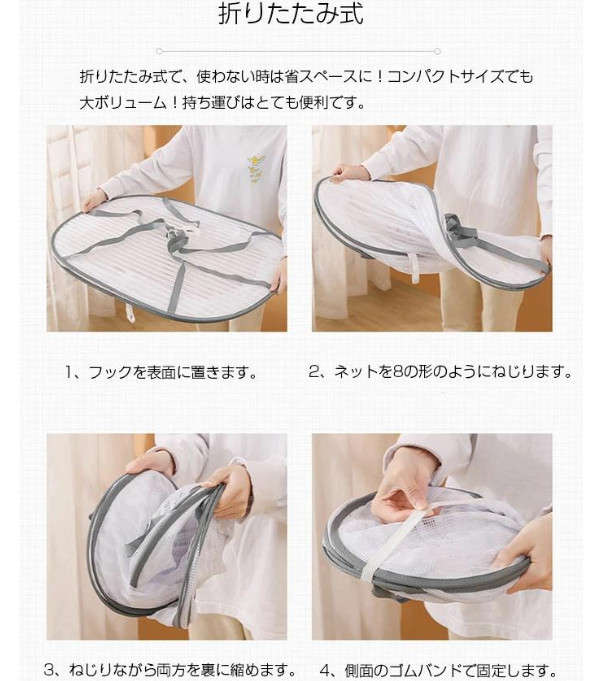 折りたたみ式

折りたたみ式で、使わない時は省スペースに！コンパクトサイズでも大ボリューム！持ち運びはとても便利です。

1、フックを表面に置きます。

2、ネットを8の形のようにねじります。

3、ねじりながら両方を裏に縮めます。

4、側面のゴムバンドで固定します。