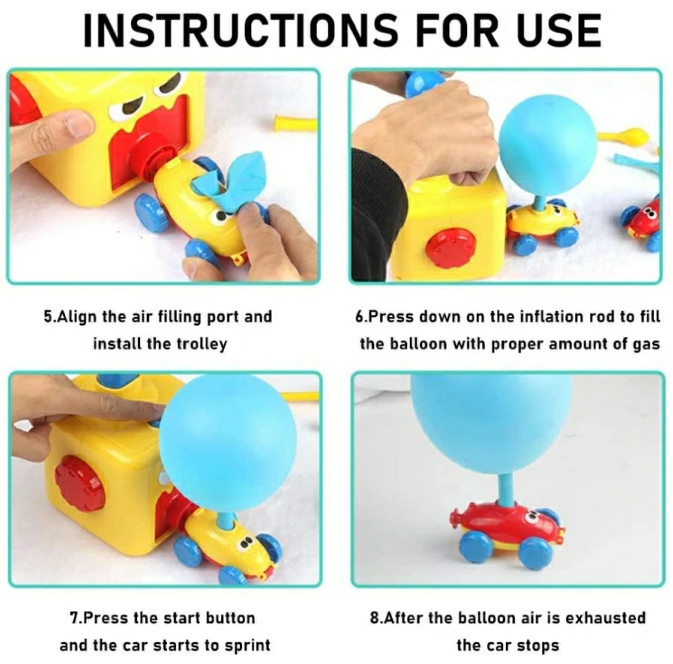 INSTRUCTIONS FOR USE

5.Align the air filling port and install the trolley

6.Press down on the inflation rod to fill the balloon with proper amount of gas

7.Press the start button and the car starts to sprint

8.After the balloon air is exhausted the car stops