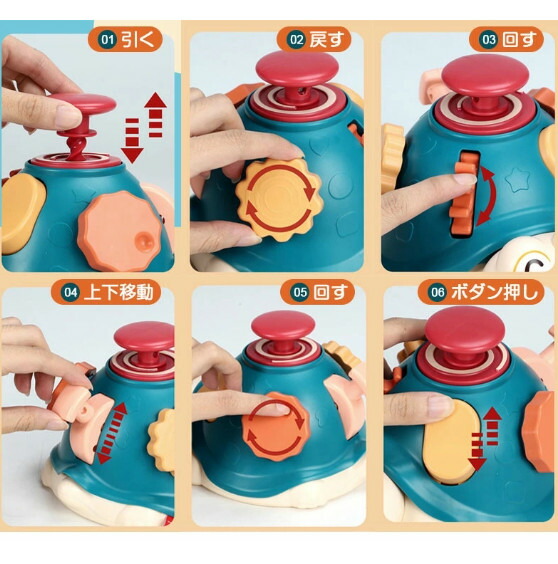 01 引く

02 戻す

03 回す

04 上下移動

05 回す

06 ボダン押し