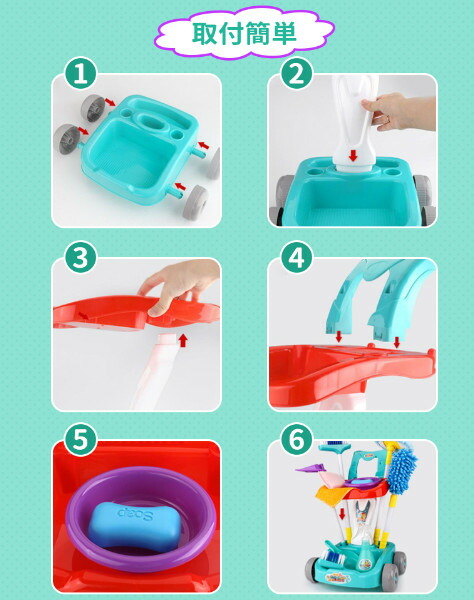 取付簡単

1

2

3

4

5

Soap

6