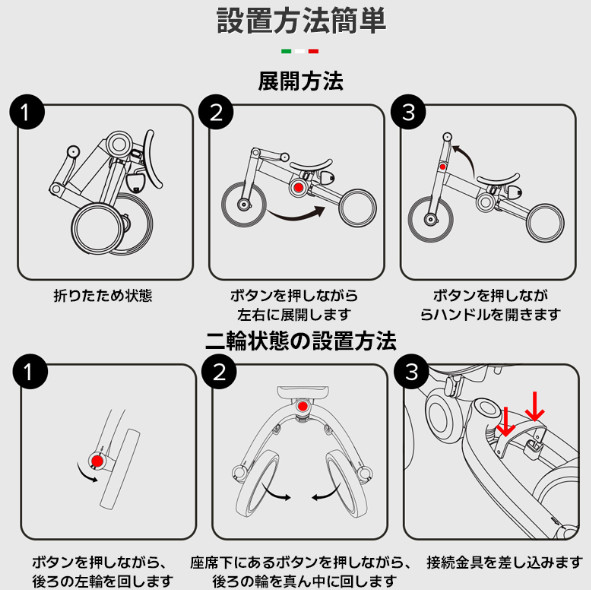 設置方法簡単

展開方法

1

折りたため状態

2

ボタンを押しながら左右に展開します

3

ボタンを押しながらハンドルを開きます

二輪状態の設置方法

1

ボタンを押しながら、後ろの左輪を回します

2

座席下にあるボタンを押しながら、後ろの輪を真ん中に回します

3

接続金具を差し込みます