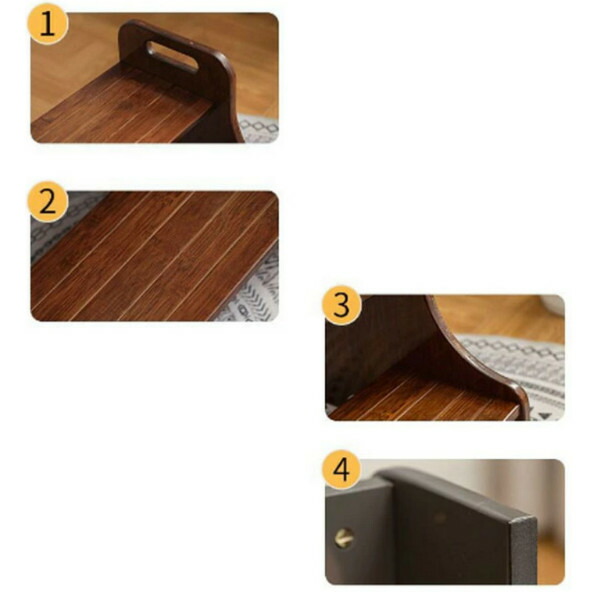 1

2

3

4