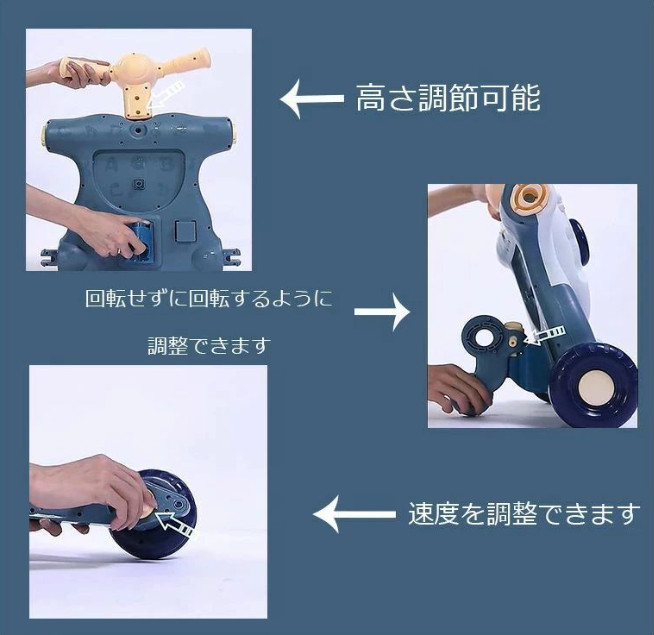 高さ調節可能

回転せずに回転するように

調整できます

速度を調整できます