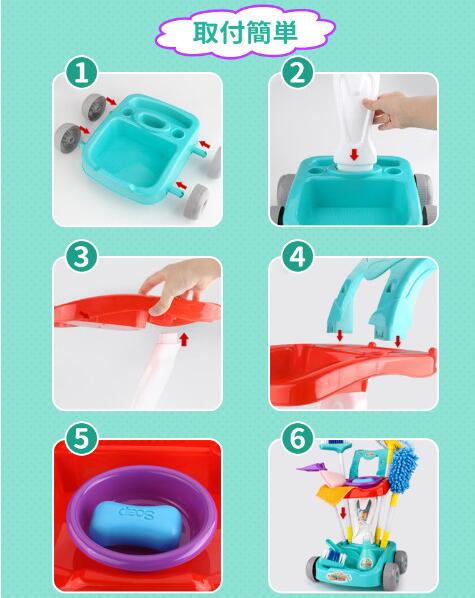 取付簡単

1

2

3

4

5

Soap

6