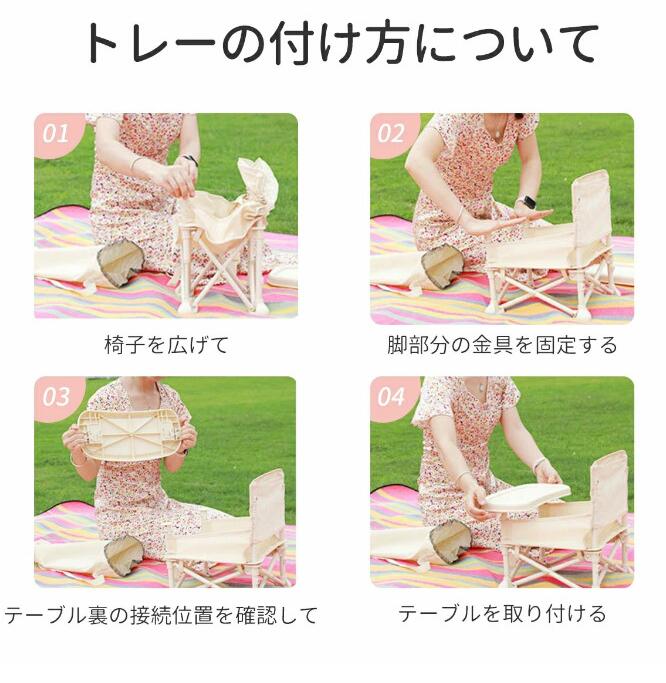 トレーの付け方について

01

椅子を広げて

02

脚部分の金具を固定する

03

テーブル裏の接続位置を確認して

04

テーブルを取り付ける