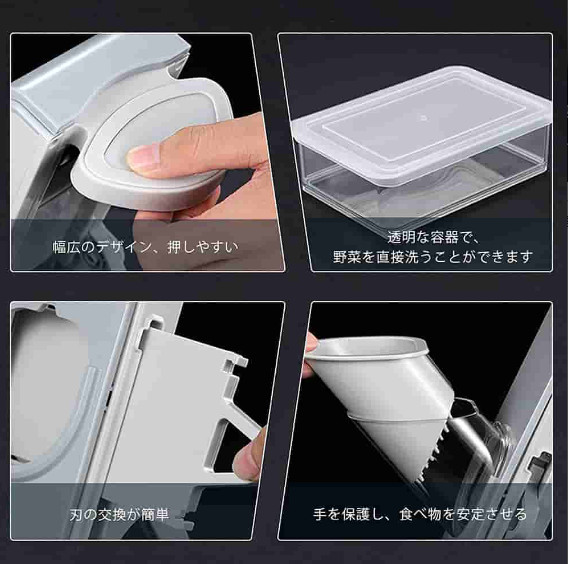 幅広のデザイン、押しやすい

透明な容器で、
野菜を直接洗うことができます

刃の交換が簡単

手を保護し、食べ物を安定させる