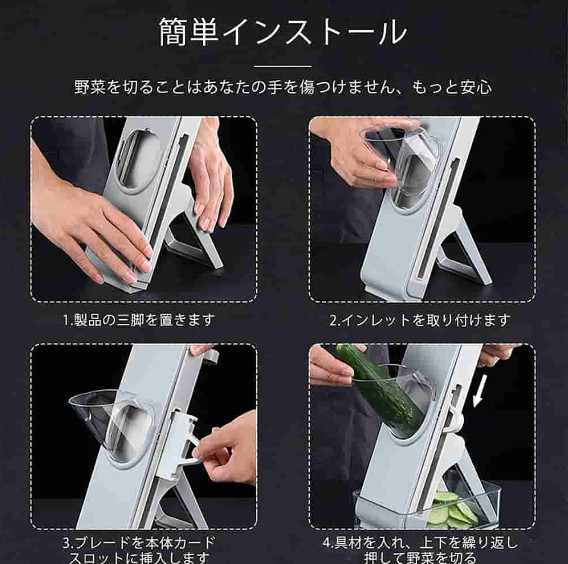 簡単インストール

野菜を切ることはあなたの手を傷つけません、もっと安心

1.製品の三脚を置きます

2.インレットを取り付けます

3.ブレードを本体カードスロットに挿入します

4.具材を入れ、上下を繰り返し押して野菜を切る