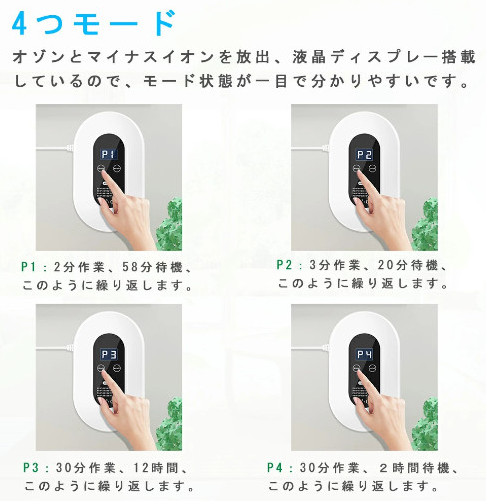 4つモード

オゾンとマイナスイオンを放出、液晶ディスプレー搭載しているので、モード状態が一目で分かりやすいです。

P1

P1：2分作業、58分待機、このように繰り返します。

P2

P2：3分作業、20分待機、このように繰り返します。

P3

P3：30分作業、12時間、このように繰り返します。

P4

P4：30分作業、２時間待機、このように繰り返します。