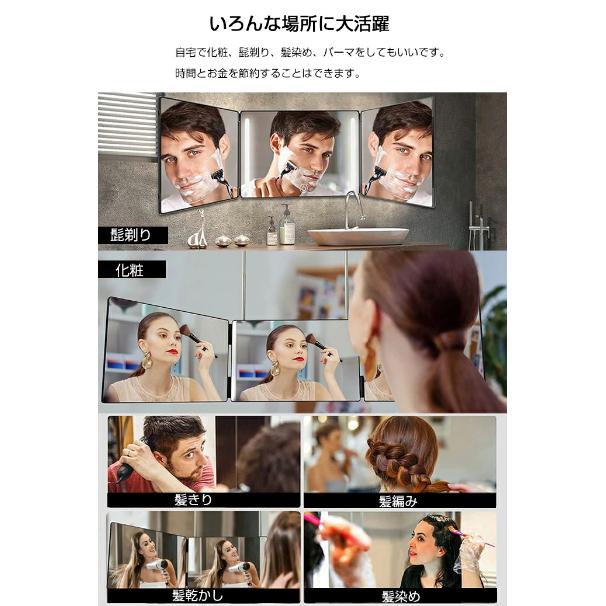 いろんな場所に大活躍

自宅で化粧、髭剃り、髪染め、パーマをしてもいいです。

時間とお金を節約することはできます。

髭剃り

化粧

髪きり

髪編み

髪乾かし

髪染め