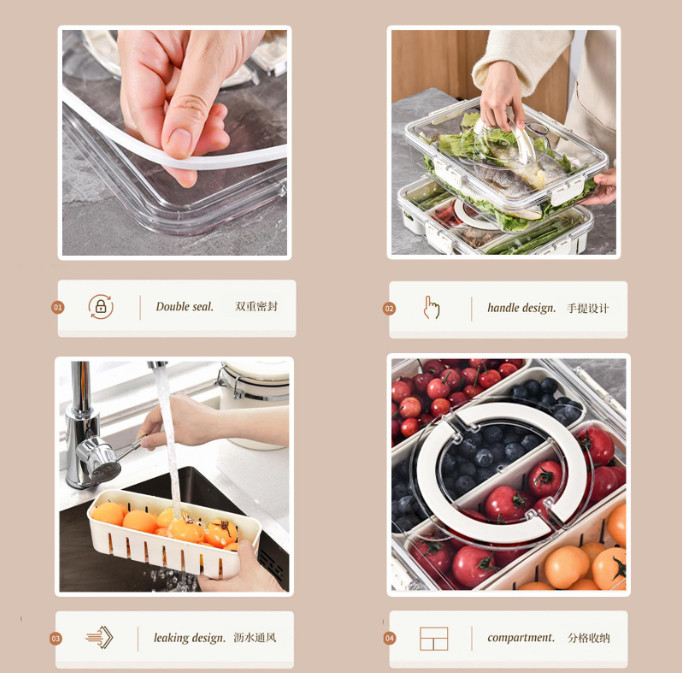 01 Double seal. 双重密封

02 handle design. 手提设计

03 leaking design. 沥水通风

04 compartment. 分格收纳