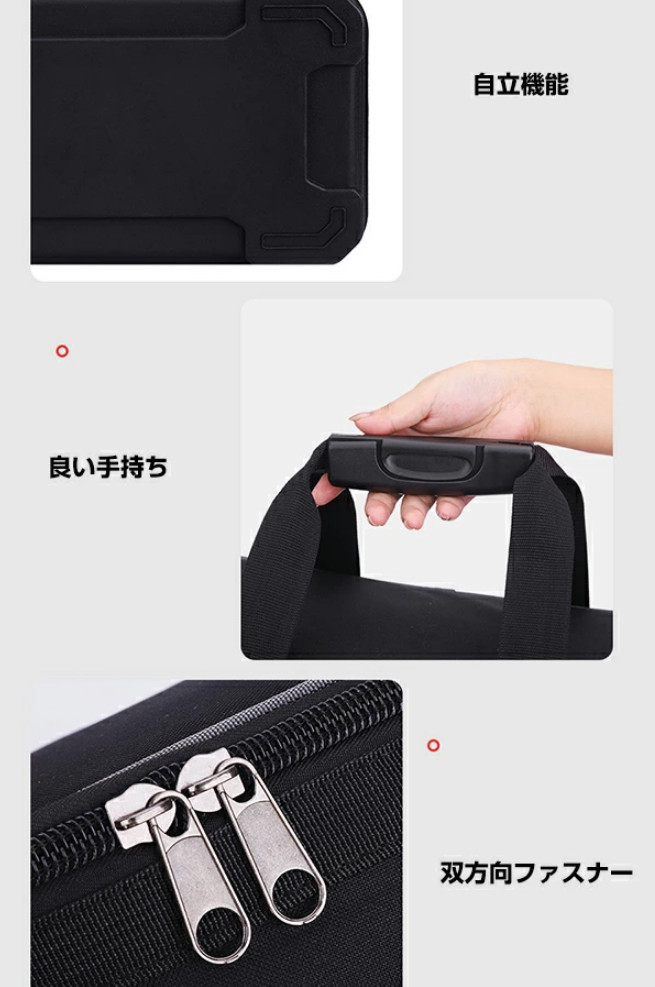 自立機能

良い手持ち

双方向ファスナー