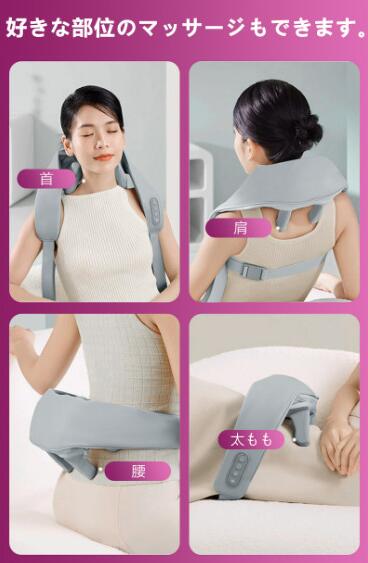 好きな部位のマッサージもできます。

首

肩

腰

太もも