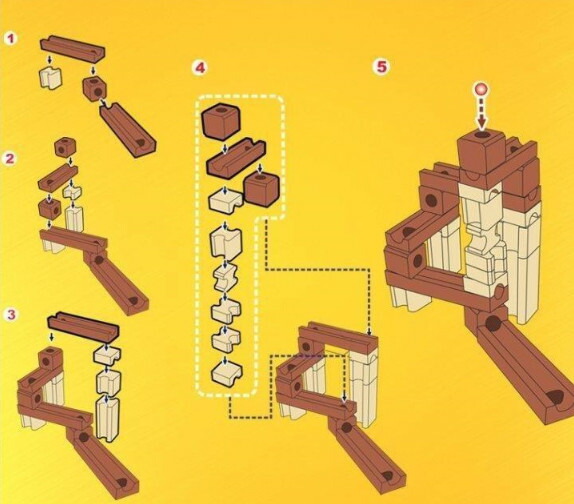 1

2

3

4

5